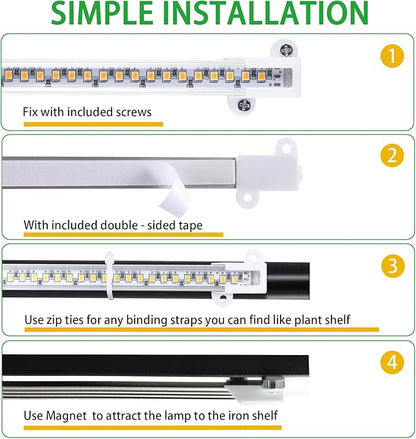 SIMPLE INSTALLATION

1

Fix with included screws

2

With included double - sided tape

3

Use zip ties for any binding straps you can find like plant shelf

4

Use Magnet to attract the lamp to the iron shelf