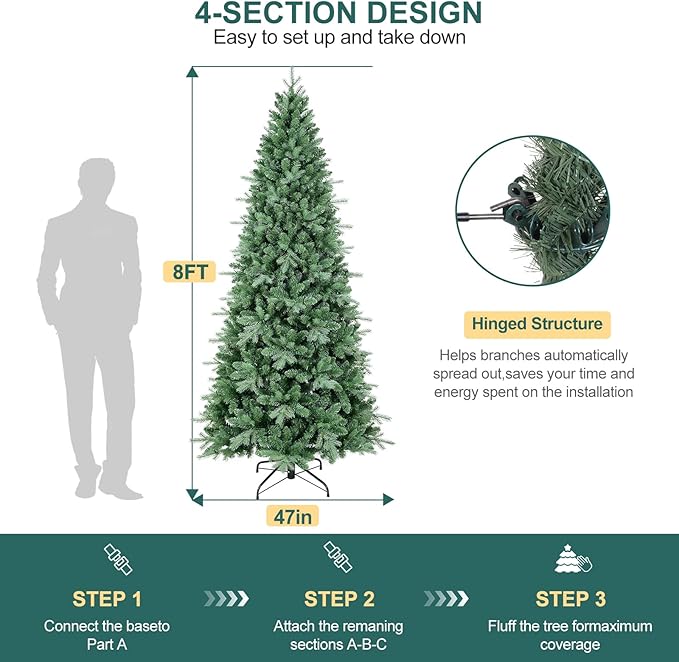 4-SECTION DESIGN
Easy to set up and take down

8FT

47in

Hinged Structure

Helps branches automatically spread out,saves your time and energy spent on the installation

STEP 1
Connect the baseto Part A

STEP 2
Attach the remaning sections A-B-C

STEP 3
Fluff the tree formaximum coverage