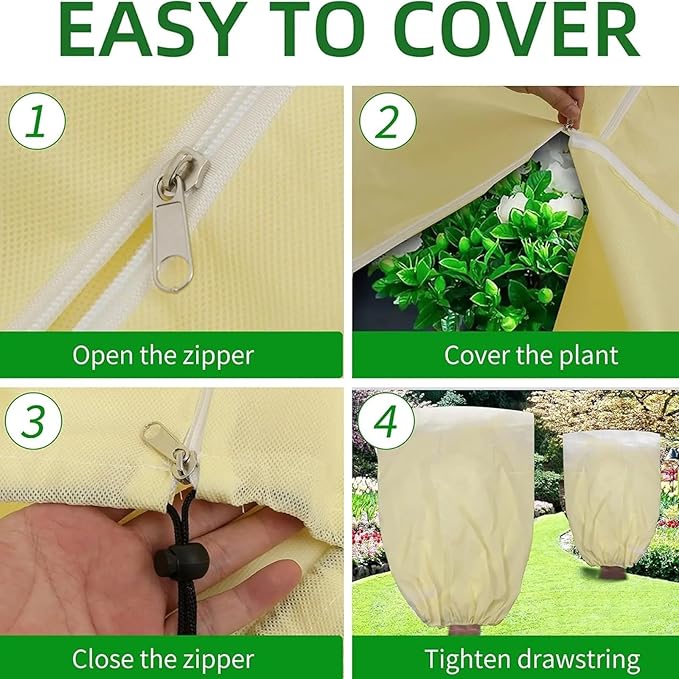 EASY TO COVER

1

Open the zipper

2

Cover the plant

3

Close the zipper

4

Tighten drawstring