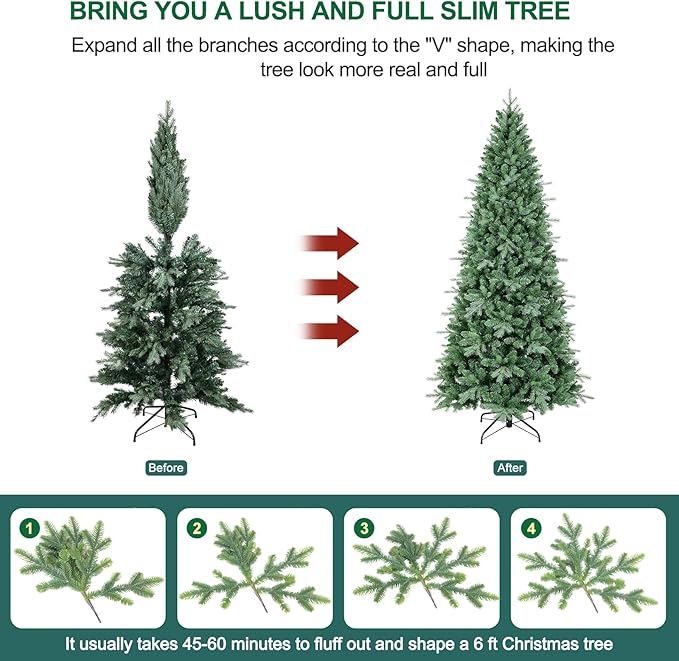 BRING YOU A LUSH AND FULL SLIM TREE

Expand all the branches according to the "V" shape, making the tree look more real and full

Before

After

1

2

3

4

It usually takes 45-60 minutes to fluff out and shape a 6 ft Christmas tree