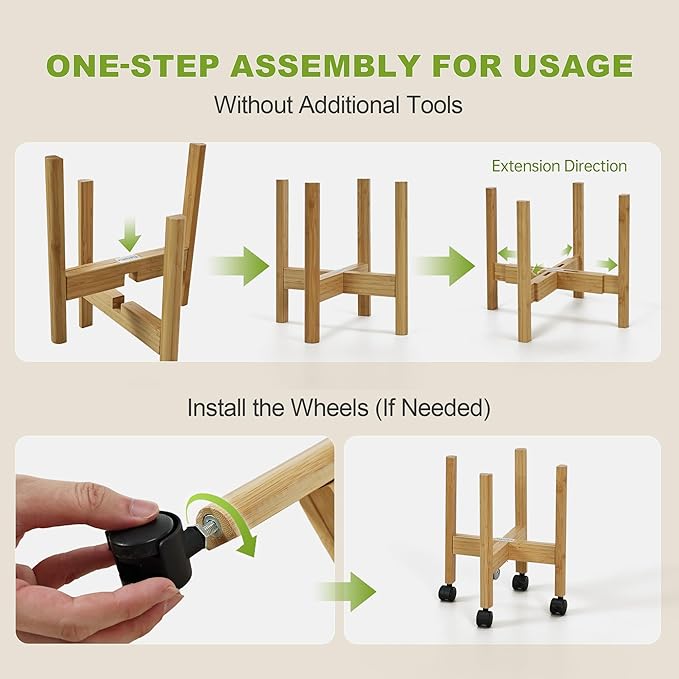 ONE-STEP ASSEMBLY FOR USAGE

Without Additional Tools

Extension Direction

Install the Wheels (If Needed)