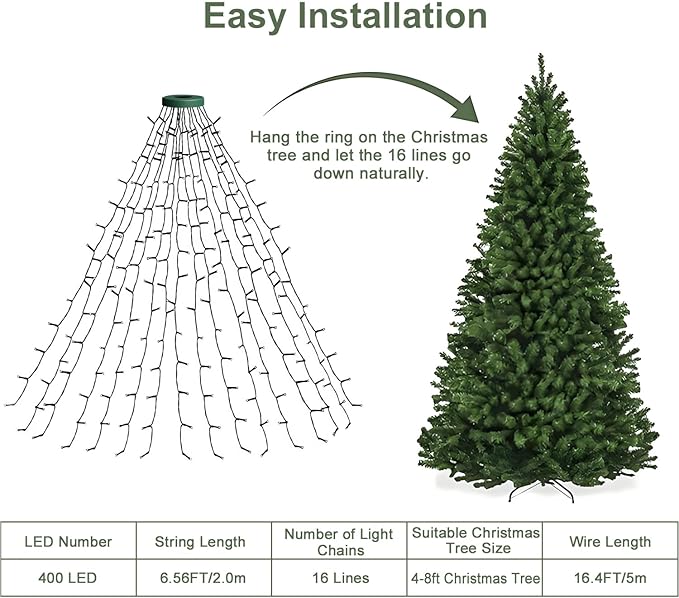 Easy Installation

Hang the ring on the Christmas tree and let the 16 lines go down naturally.

| LED Number | String Length | Number of Light Chains | Suitable Christmas Tree Size | Wire Length |
|---|---|---|---|---|
| 400 LED | 6.56FT/2.0m | 16 Lines | 4-8ft Christmas Tree | 16.4FT/5m |