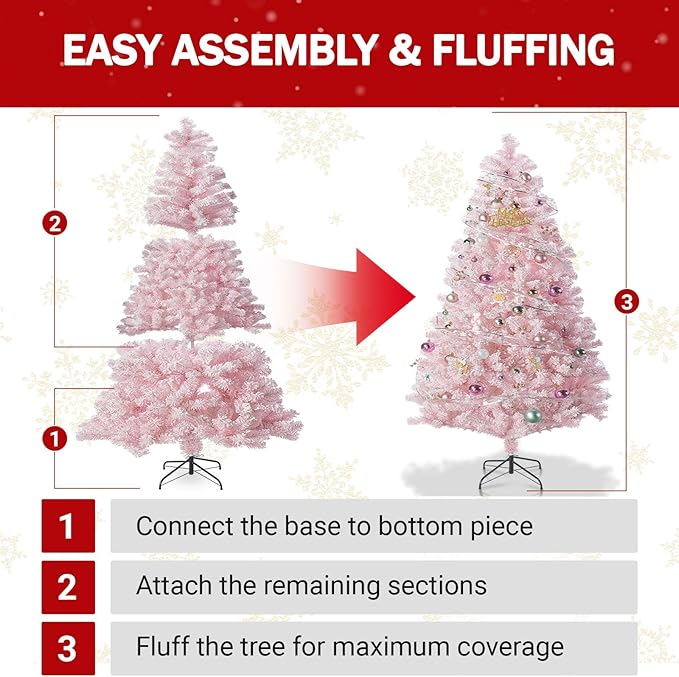 EASY ASSEMBLY & FLUFFING

2

1

3

1 Connect the base to bottom piece

2 Attach the remaining sections

3 Fluff the tree for maximum coverage