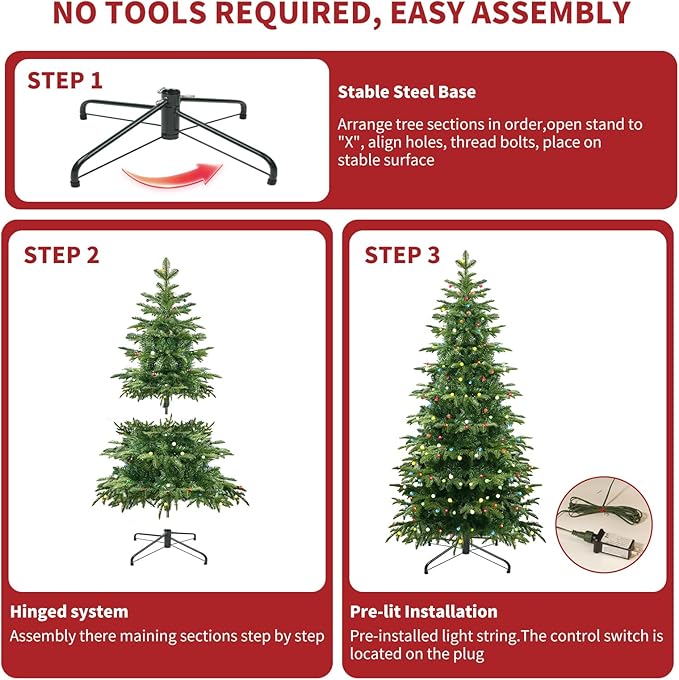 NO TOOLS REQUIRED, EASY ASSEMBLY

STEP 1

Stable Steel Base

Arrange tree sections in order,open stand to "X", align holes, thread bolts, place on stable surface

STEP 2

Hinged system

Assembly there maining sections step by step

STEP 3

Pre-lit Installation

Pre-installed light string.The control switch is located on the plug