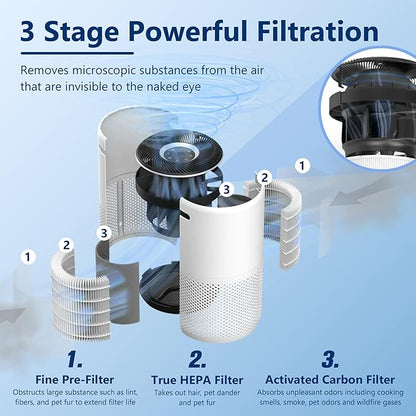 3 Stage Powerful Filtration

Removes microscopic substances from the air that are invisible to the naked eye

1

2

3

1

2

3

1.

Fine Pre-Filter

Obstructs large substance such as lint, fibers, and pet fur to extend filter life

2.

True HEPA Filter

Takes out hair, pet dander and pet fur

3.

Activated Carbon Filter

Absorbs unpleasant odors including cooking smells, smoke, pet odors and wildfire gases