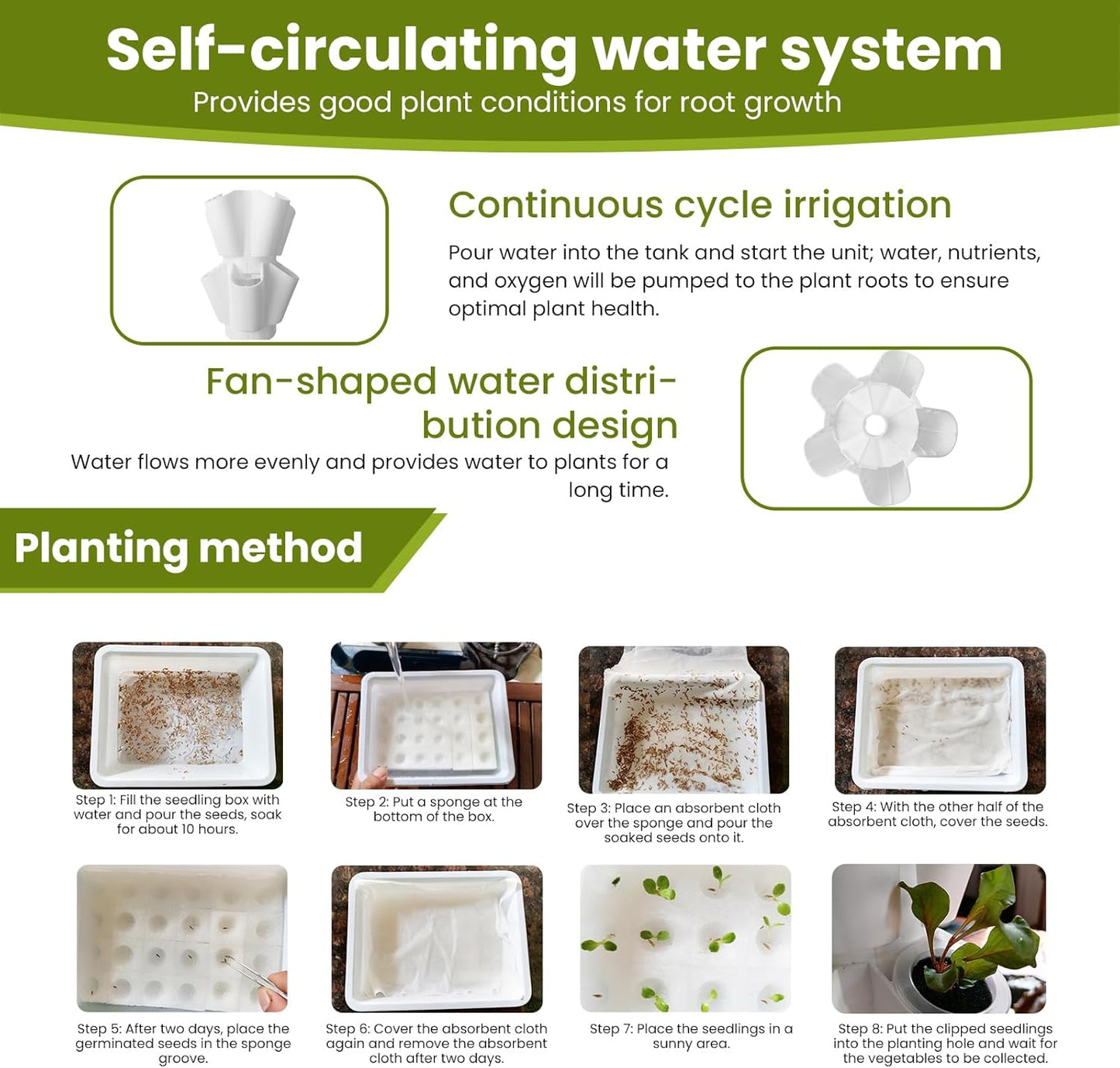 Self-circulating water system
Provides good plant conditions for root growth

Continuous cycle irrigation
Pour water into the tank and start the unit; water, nutrients, and oxygen will be pumped to the plant roots to ensure optimal plant health.

Fan-shaped water distribution design
Water flows more evenly and provides water to plants for a long time.

Planting method

Step 1: Fill the seedling box with water and pour the seeds, soak for about 10 hours.

Step 2: Put a sponge at the bottom of the box.

Step 3: Place an absorbent cloth over the sponge and pour the soaked seeds onto it.

Step 4: With the other half of the absorbent cloth, cover the seeds.

Step 5: After two days, place the germinated seeds in the sponge groove.

Step 6: Cover the absorbent cloth again and remove the absorbent cloth after two days.

Step 7: Place the seedlings in a sunny area.

Step 8: Put the clipped seedlings into the planting hole and wait for the vegetables to be collected.