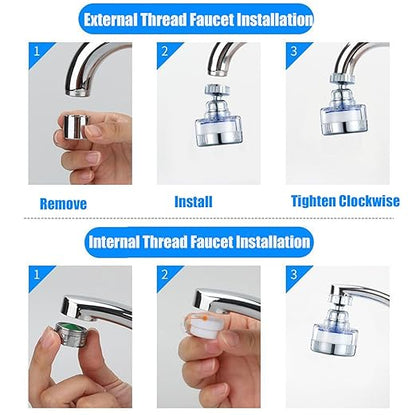 External Thread Faucet Installation

1

2

3

Remove

Install

Tighten Clockwise

Internal Thread Faucet Installation

1

2

3