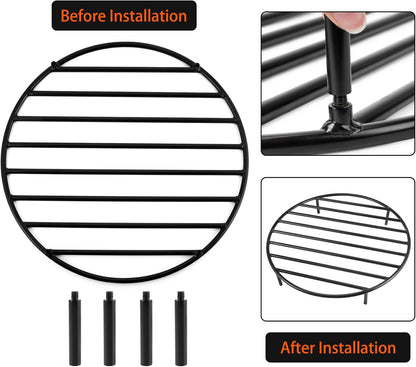 Before Installation

After Installation