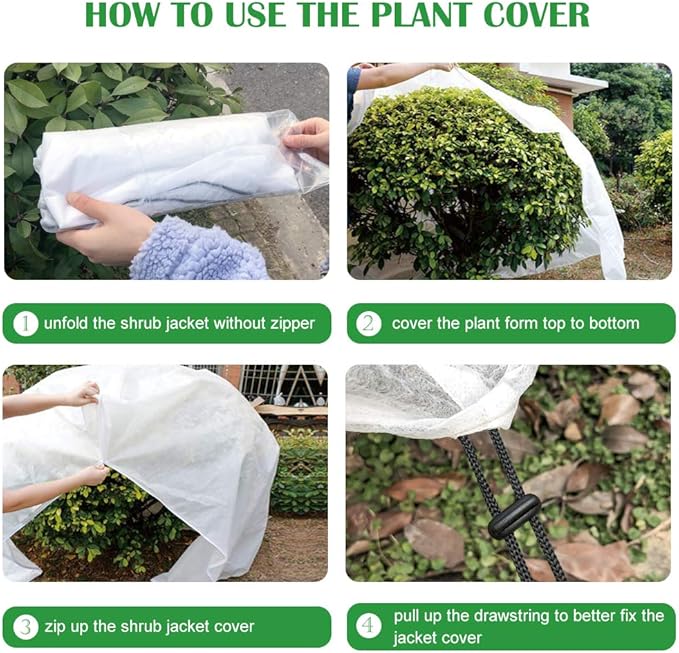 HOW TO USE THE PLANT COVER

1 unfold the shrub jacket without zipper

2 cover the plant form top to bottom

3 zip up the shrub jacket cover

4 pull up the drawstring to better fix the jacket cover