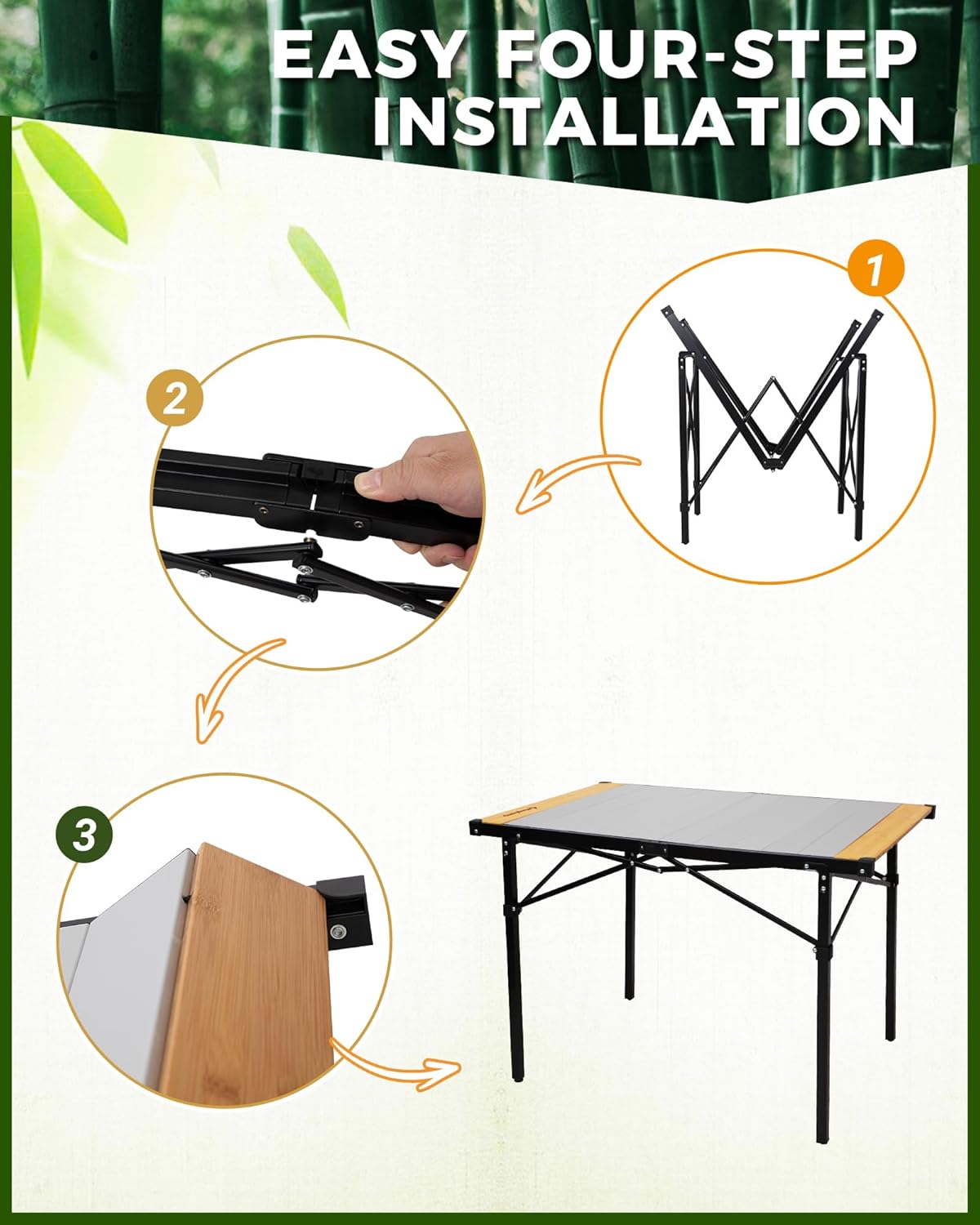 EASY FOUR-STEP INSTALLATION

1

2

3