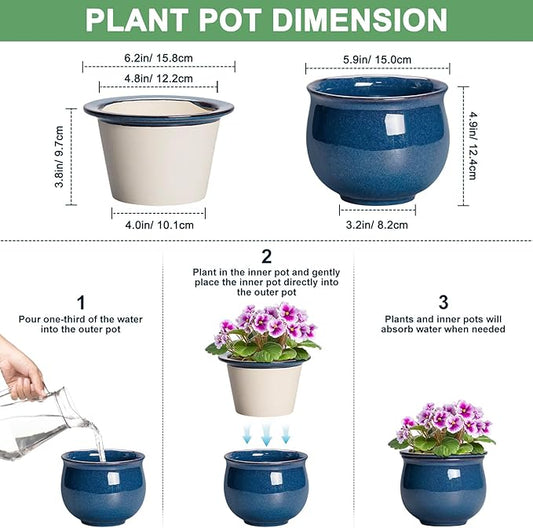 PLANT POT DIMENSION

6.2in/ 15.8cm

4.8in/ 12.2cm

3.8in/ 9.7cm

4.0in/ 10.1cm

5.9in/ 15.0cm

4.9in/ 12.4cm

3.2in/ 8.2cm

1

Pour one-third of the water into the outer pot

2

Plant in the inner pot and gently place the inner pot directly into the outer pot

3

Plants and inner pots will absorb water when needed