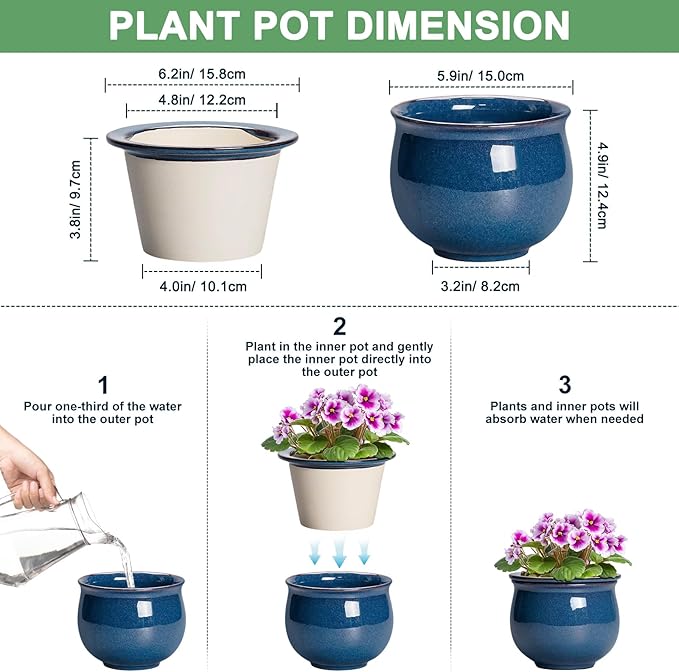 PLANT POT DIMENSION

6.2in/ 15.8cm
4.8in/ 12.2cm
3.8in/ 9.7cm
4.0in/ 10.1cm

5.9in/ 15.0cm
4.9in/ 12.4cm
3.2in/ 8.2cm

1
Pour one-third of the water into the outer pot

2
Plant in the inner pot and gently place the inner pot directly into the outer pot

3
Plants and inner pots will absorb water when needed