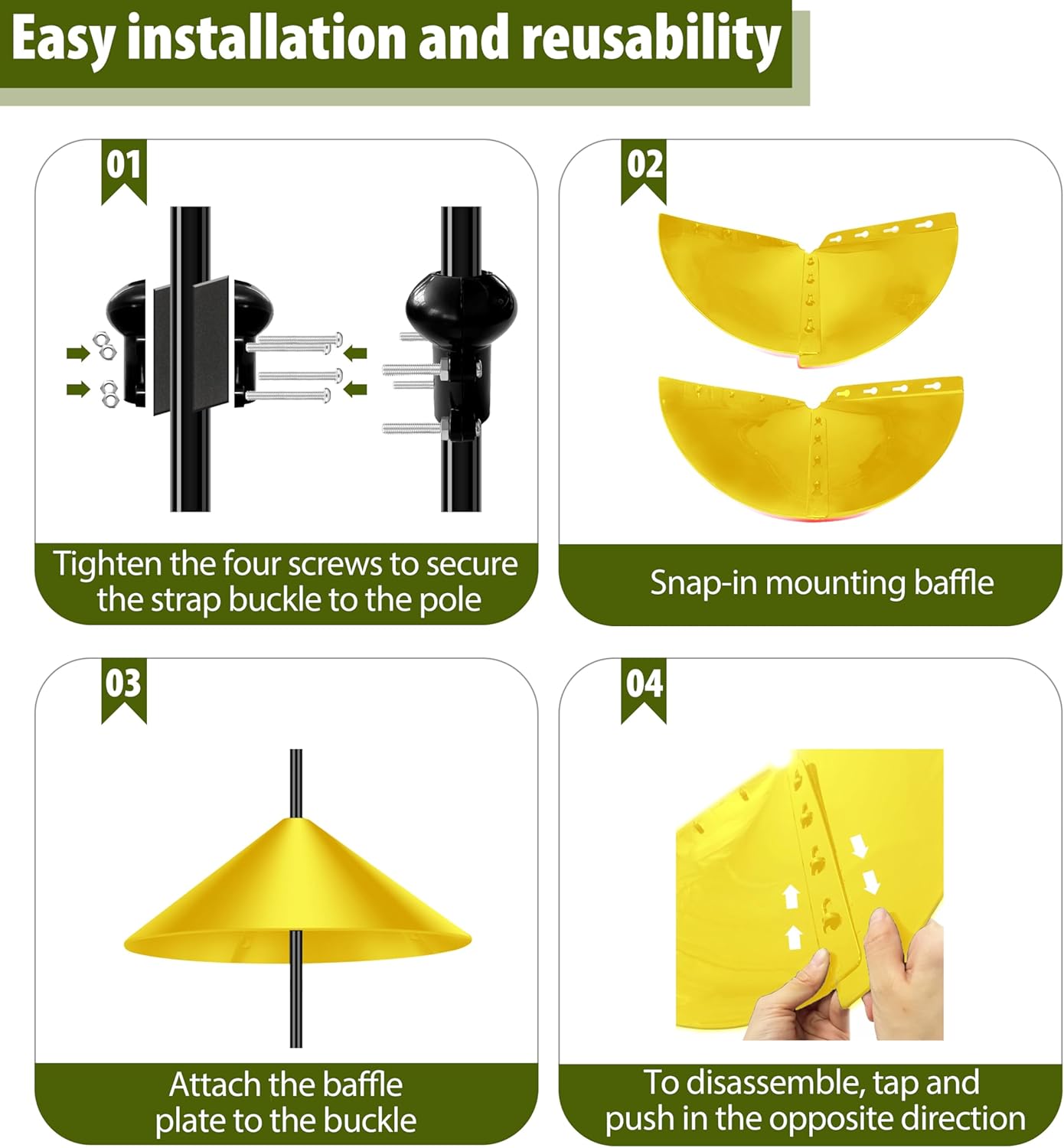 Easy installation and reusability

01

Tighten the four screws to secure the strap buckle to the pole

02

Snap-in mounting baffle

03

Attach the baffle plate to the buckle

04

To disassemble, tap and push in the opposite direction