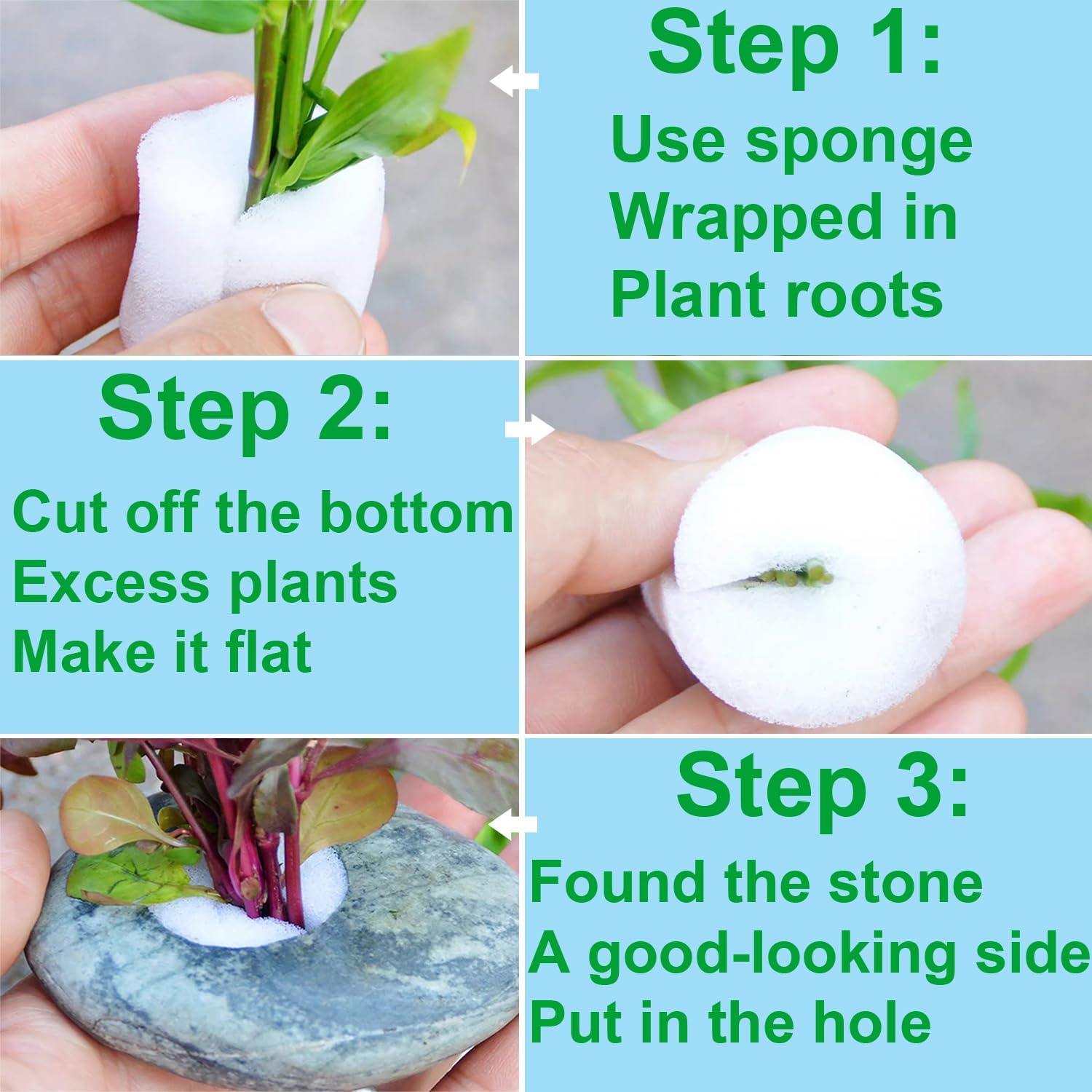 Step 1:
Use sponge Wrapped in Plant roots

Step 2:
Cut off the bottom Excess plants Make it flat

Step 3:
Found the stone A good-looking side Put in the hole