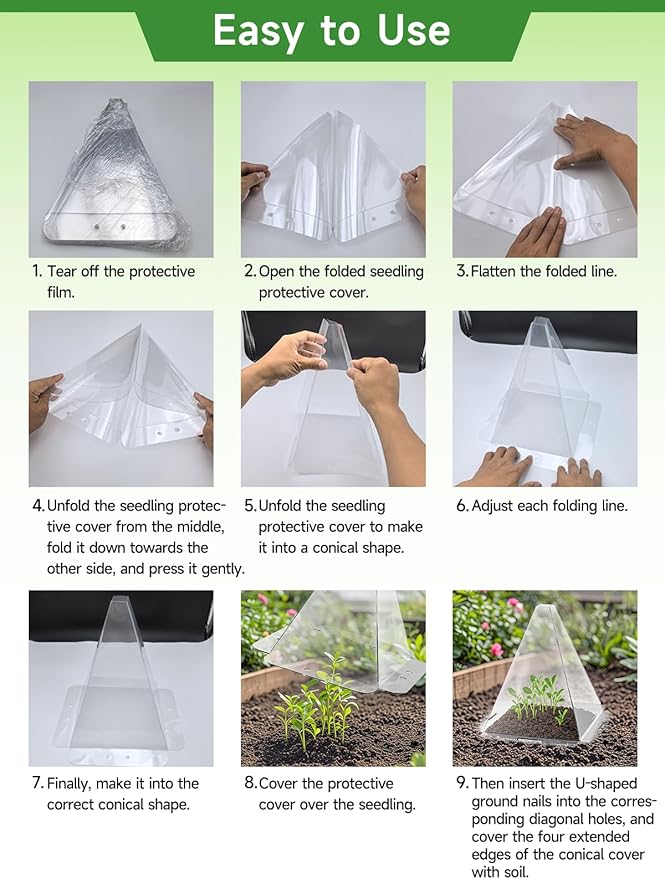 Easy to Use

1. Tear off the protective film.

2. Open the folded seedling protective cover.

3. Flatten the folded line.

4. Unfold the seedling protective cover from the middle, fold it down towards the other side, and press it gently.

5. Unfold the seedling protective cover to make it into a conical shape.

6. Adjust each folding line.

7. Finally, make it into the correct conical shape.

8. Cover the protective cover over the seedling.

9. Then insert the U-shaped ground nails into the corresponding diagonal holes, and cover the four extended edges of the conical cover with soil.