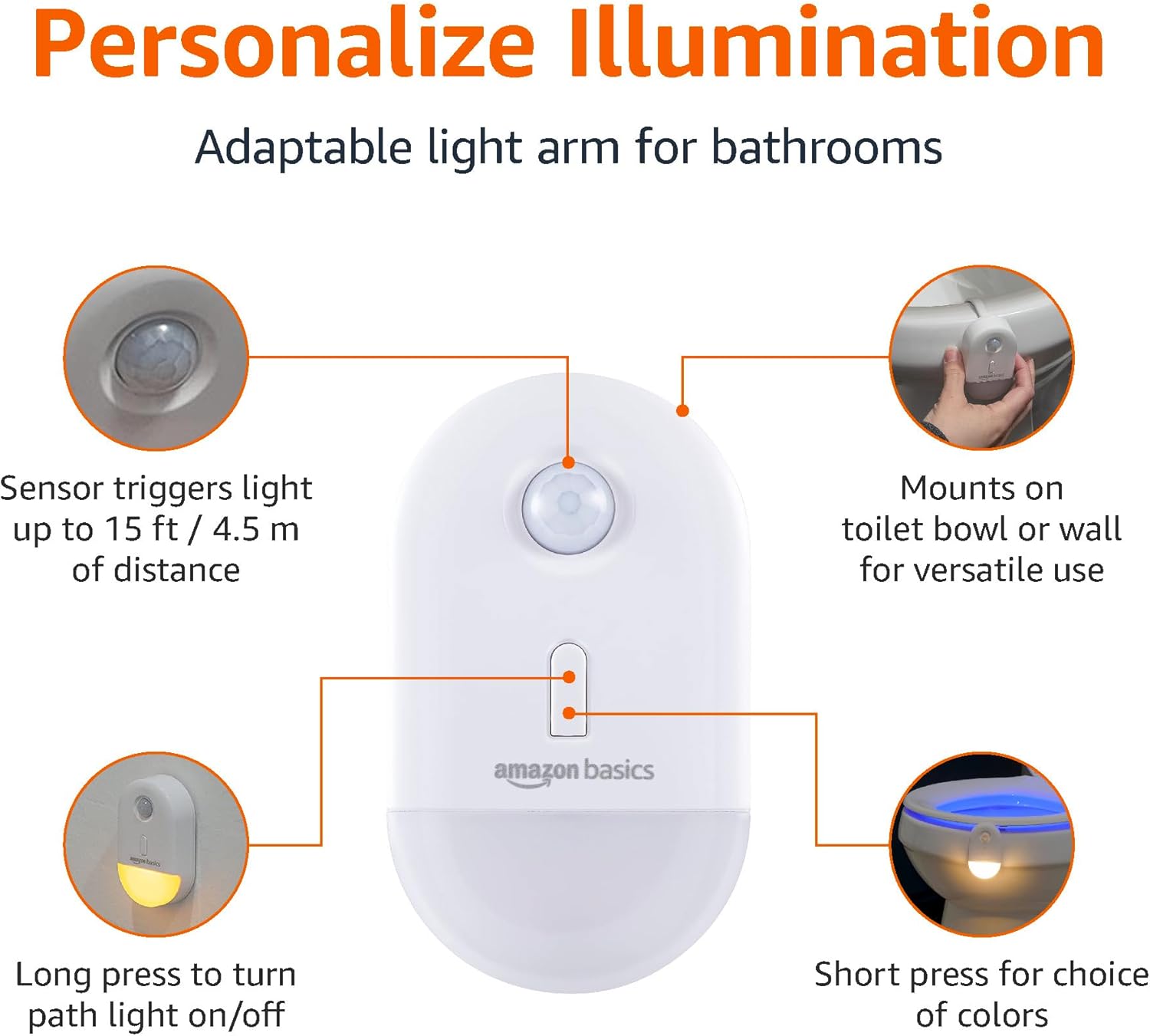 Personalize Illumination

Adaptable light arm for bathrooms

Sensor triggers light up to 15 ft / 4.5 m of distance

Mounts on toilet bowl or wall for versatile use

amazon basics

Long press to turn path light on/off

Short press for choice of colors