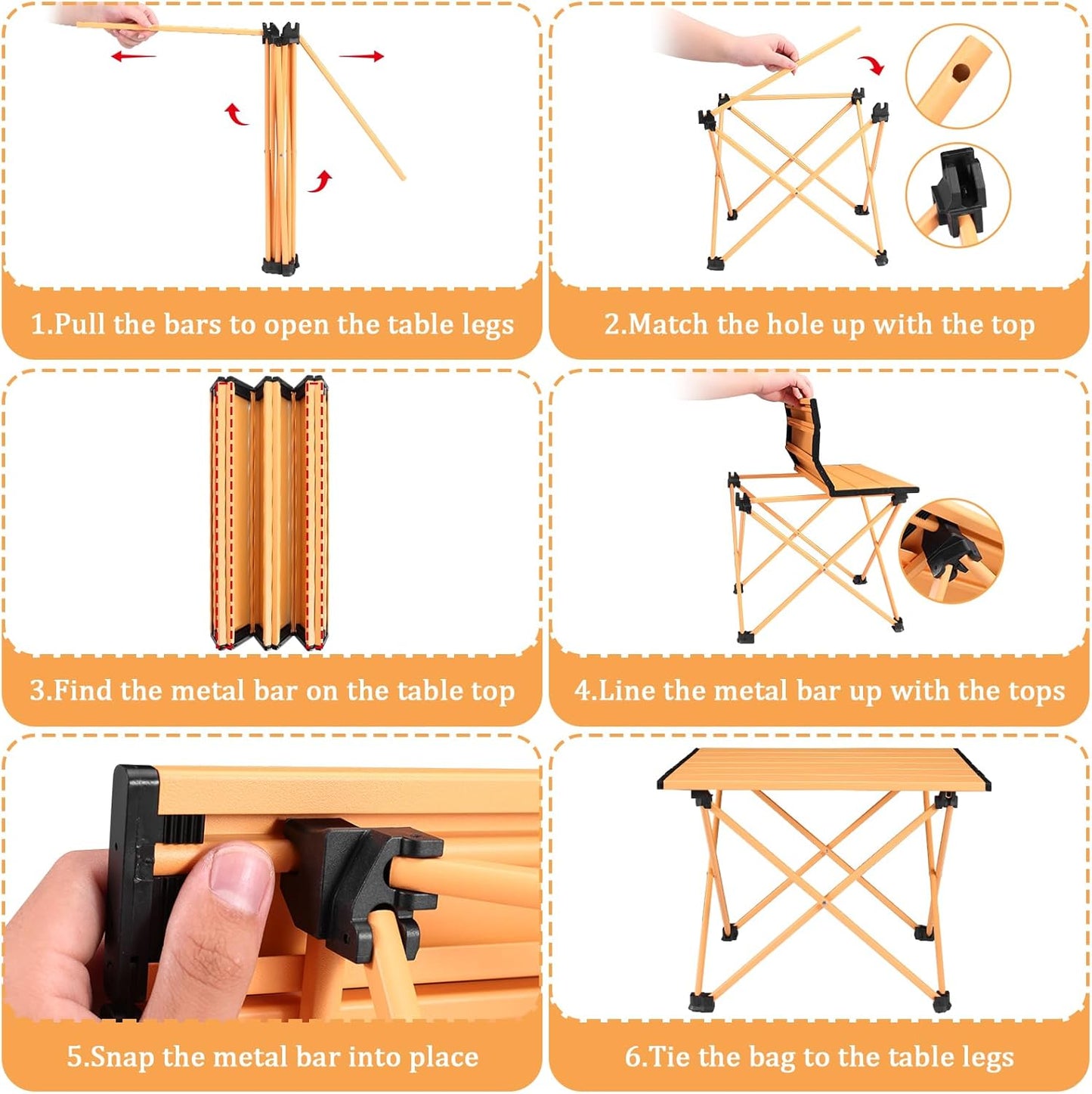 1.Pull the bars to open the table legs

2.Match the hole up with the top

3.Find the metal bar on the table top

4.Line the metal bar up with the tops

5.Snap the metal bar into place

6.Tie the bag to the table legs