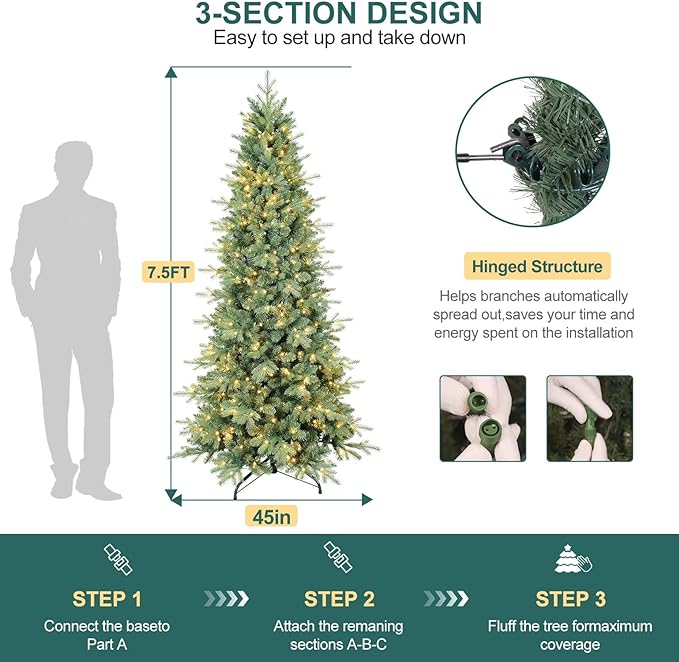 3-SECTION DESIGN
Easy to set up and take down

7.5FT

45in

Hinged Structure

Helps branches automatically spread out,saves your time and energy spent on the installation

STEP 1
Connect the baseto Part A

STEP 2
Attach the remaning sections A-B-C

STEP 3
Fluff the tree formaximum coverage