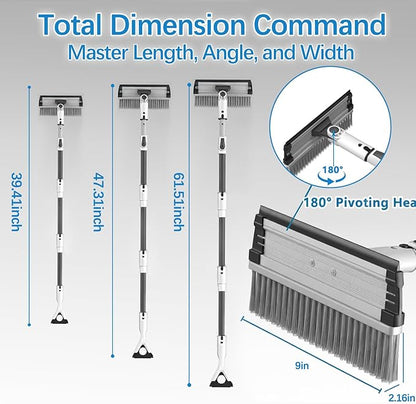 Total Dimension Command
Master Length, Angle, and Width

39.41inch

47.31inch

61.51inch

180°

180° Pivoting Hea

9in

2.16in