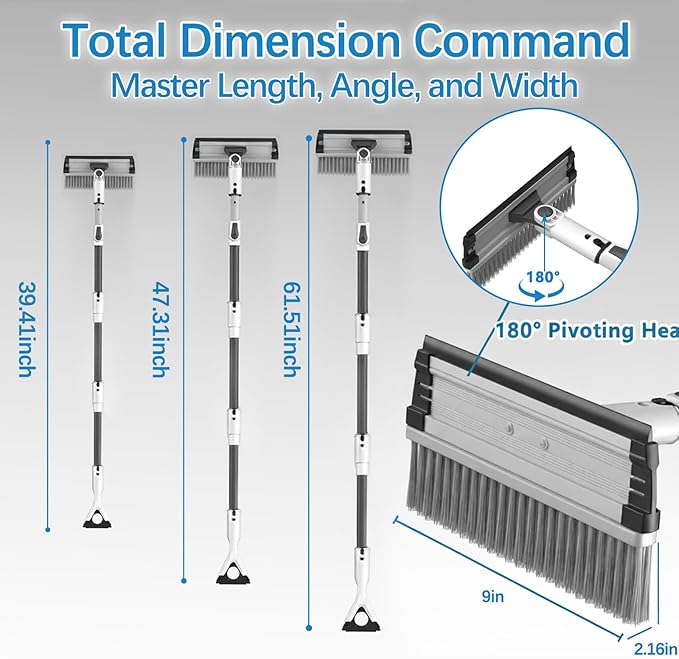 Total Dimension Command
Master Length, Angle, and Width

39.41inch

47.31inch

61.51inch

180°

180° Pivoting Hea

9in

2.16in