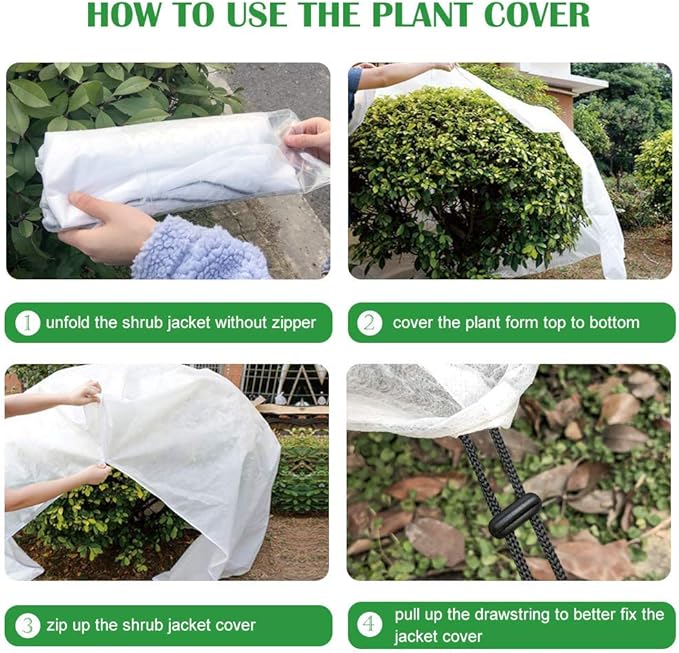 HOW TO USE THE PLANT COVER

1 unfold the shrub jacket without zipper

2 cover the plant form top to bottom

3 zip up the shrub jacket cover

4 pull up the drawstring to better fix the jacket cover