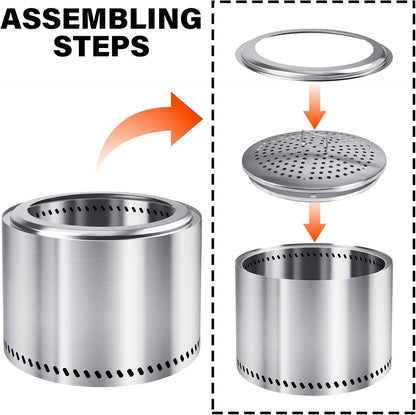 ASSEMBLING STEPS