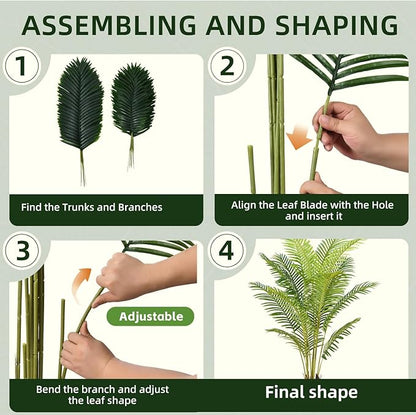 ASSEMBLING AND SHAPING

1

Find the Trunks and Branches

2

Align the Leaf Blade with the Hole and insert it

3

Adjustable

Bend the branch and adjust the leaf shape

4

Final shape