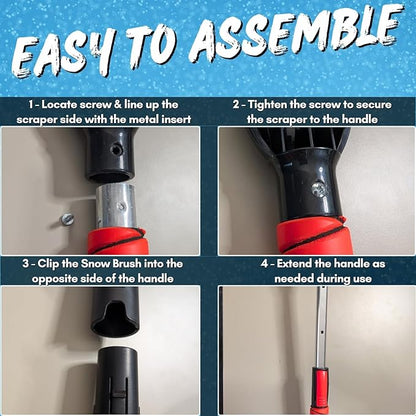 EASY TO ASSEMBLE

1 - Locate screw & line up the scraper side with the metal insert

2 - Tighten the screw to secure the scraper to the handle

3 - Clip the Snow Brush into the opposite side of the handle

4 - Extend the handle as needed during use