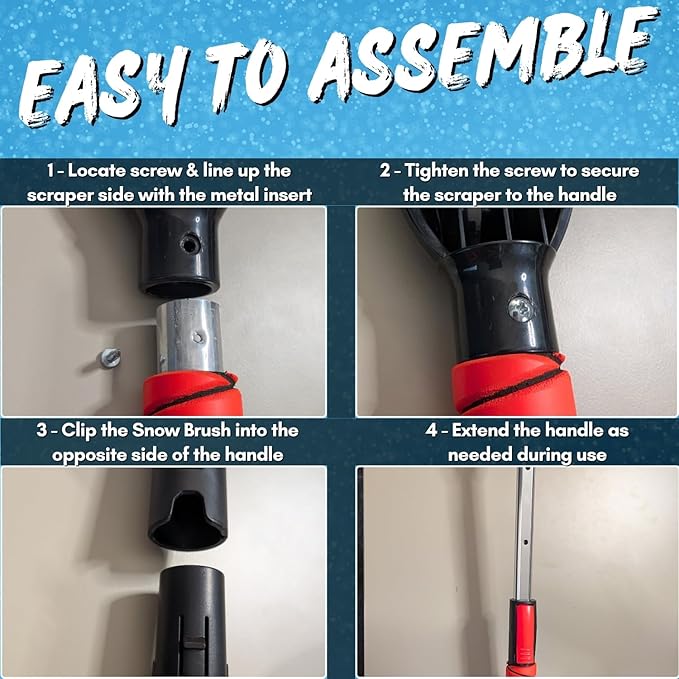 EASY TO ASSEMBLE

1 - Locate screw & line up the scraper side with the metal insert

2 - Tighten the screw to secure the scraper to the handle

3 - Clip the Snow Brush into the opposite side of the handle

4 - Extend the handle as needed during use