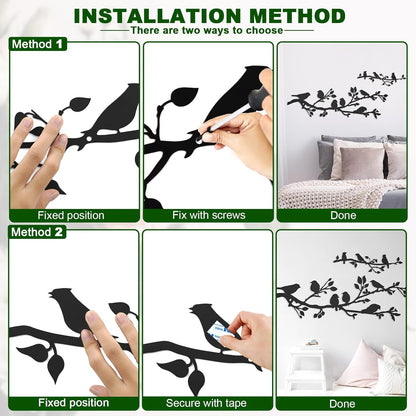 INSTALLATION METHOD

There are two ways to choose

Method 1

Fixed position

Fix with screws

Done

Method 2

Fixed position

Secure with tape

Done