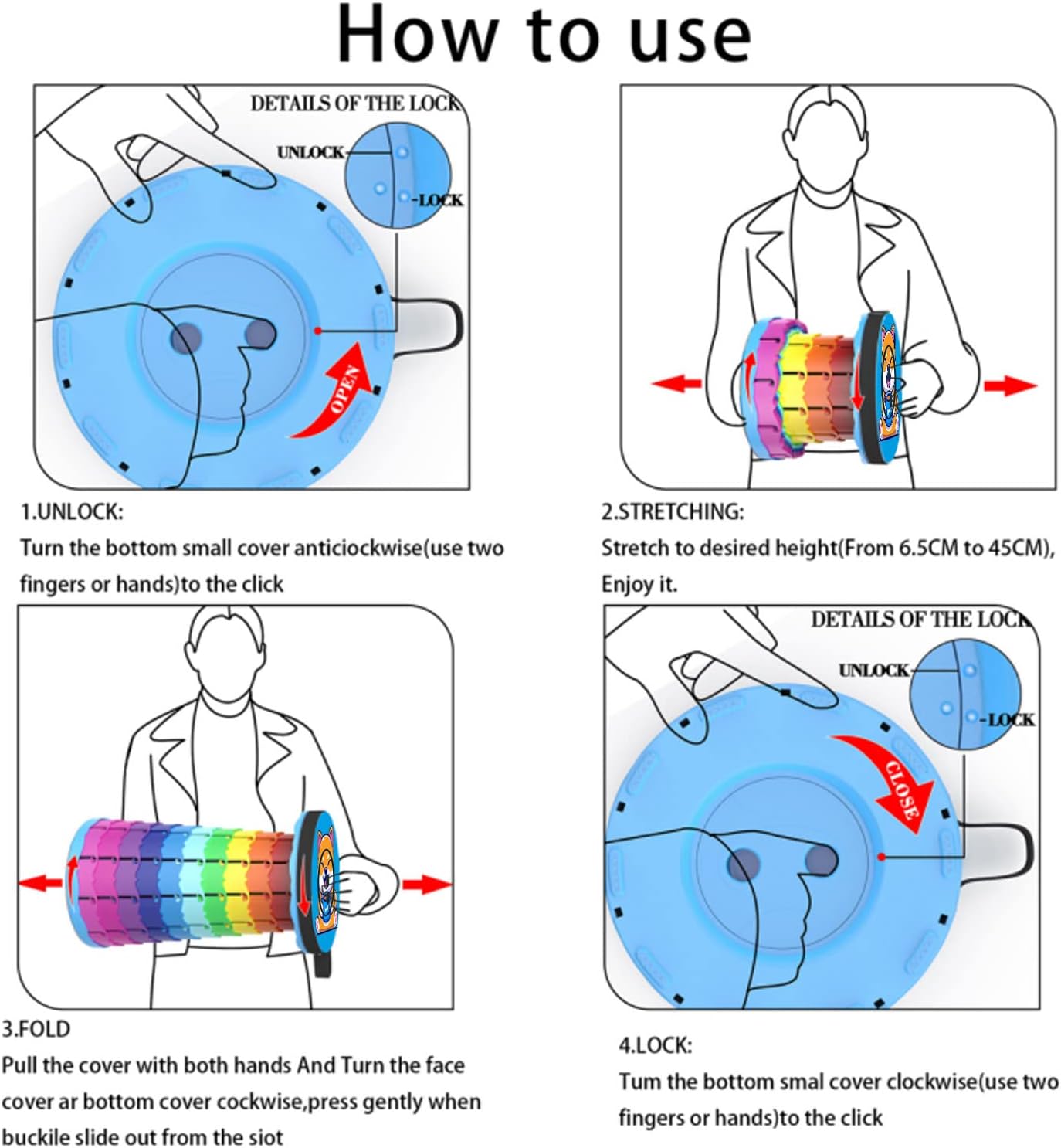 How to use

DETAILS OF THE LOCK
UNLOCK
LOCK
OPEN

1.UNLOCK:
Turn the bottom small cover anticiockwise(use two fingers or hands)to the click

2.STRETCHING:
Stretch to desired height(From 6.5CM to 45CM), Enjoy it.

3.FOLD
Pull the cover with both hands And Turn the face cover ar bottom cover cockwise,press gently when buckile slide out from the siot

DETAILS OF THE LOCK
UNLOCK
LOCK
CLOSE

4.LOCK:
Tum the bottom smal cover clockwise(use two fingers or hands)to the click