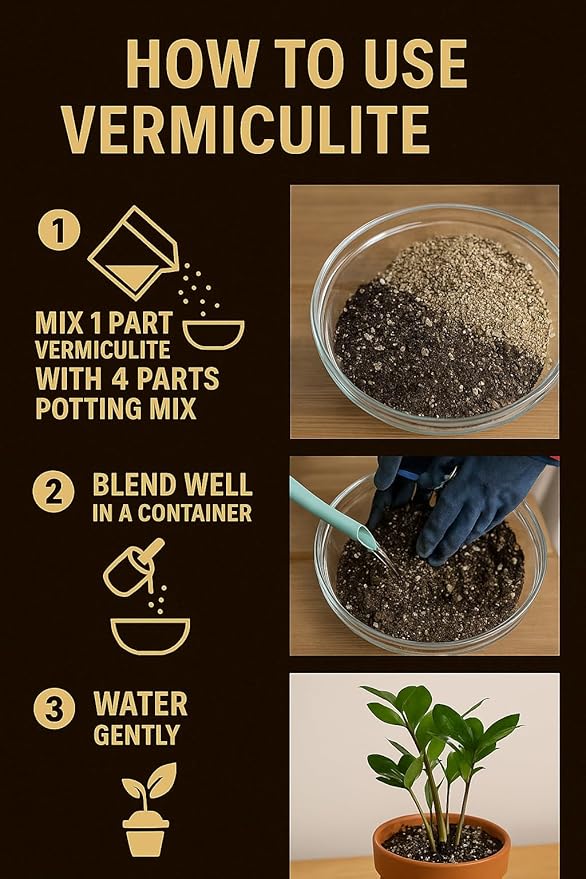 HOW TO USE VERMICULITE

1

MIX 1 PART VERMICULITE WITH 4 PARTS POTTING MIX

2

BLEND WELL IN A CONTAINER

3

WATER GENTLY