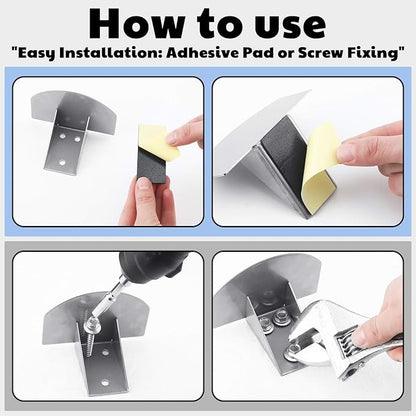 How to use

"Easy Installation: Adhesive Pad or Screw Fixing"