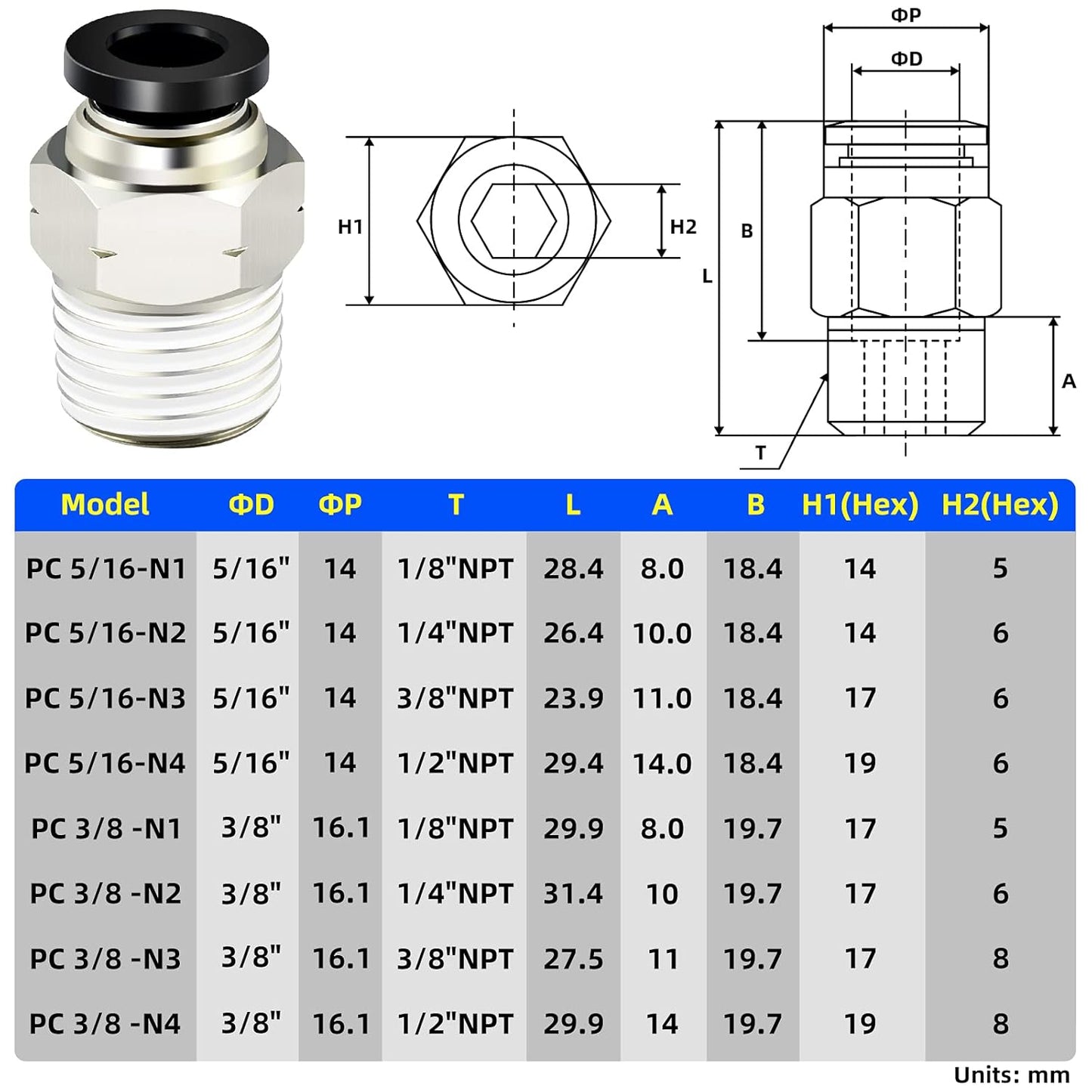 H1

H2

ΦP

ΦD

B

L

A

T

| Model | ΦD | ΦP | T | L | A | B | H1(Hex) | H2(Hex) |
|---|---|---|---|---|---|---|---|---|
| PC 5/16-N1 | 5/16" | 14 | 1/8"NPT | 28.4 | 8.0 | 18.4 | 14 | 5 |
| PC 5/16-N2 | 5/16" | 14 | 1/4"NPT | 26.4 | 10.0 | 18.4 | 14 | 6 |
| PC 5/16-N3 | 5/16" | 14 | 3/8"NPT | 23.9 | 11.0 | 18.4 | 17 | 6 |
| PC 5/16-N4 | 5/16" | 14 | 1/2"NPT | 29.4 | 14.0 | 18.4 | 19 | 6 |
| PC 3/8 -N1 | 3/8" | 16.1 | 1/8"NPT | 29.9 | 8.0 | 19.7 | 17 | 5 |
| PC 3/8 -N2 | 3/8" | 16.1 | 1/4"NPT | 31.4 | 10 | 19.7 | 17 | 6 |
| PC 3/8 -N3 | 3/8" | 16.1 | 3/8"NPT | 27.5 | 11 | 19.7 | 17 | 8 |
| PC 3/8 -N4 | 3/8" | 16.1 | 1/2"NPT | 29.9 | 14 | 19.7 | 19 | 8 |

Units: mm