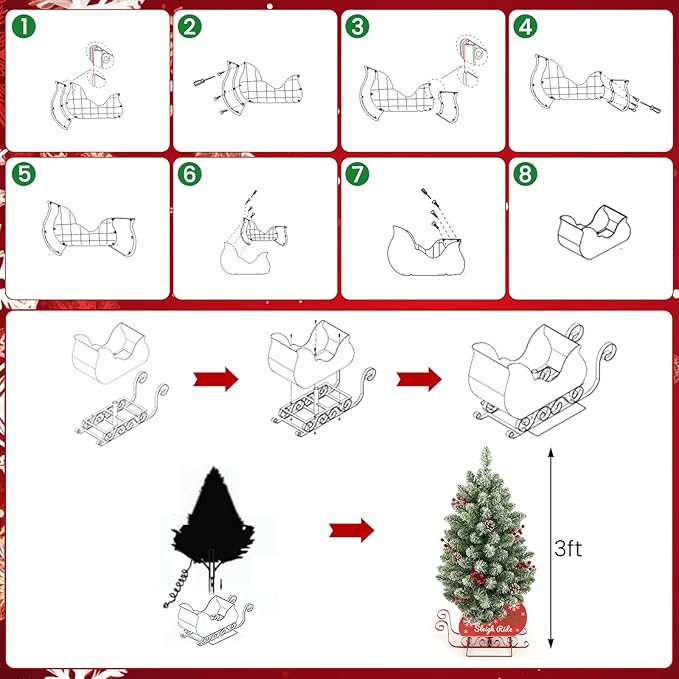 1

2

3

4

5

6

7

8

3ft

Sleigh Ride