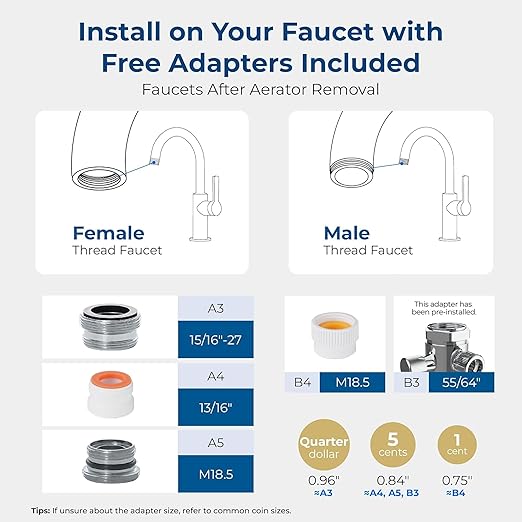 Install on Your Faucet with Free Adapters Included

Faucets After Aerator Removal

Female
Thread Faucet

Male
Thread Faucet

A3
15/16"-27

A4
13/16"

A5
M18.5

B4 M18.5

This adapter has been pre-installed.

B3 55/64"

Quarter dollar
0.96"
≈A3

5 cents
0.84"
≈A4, A5, B3

1 cent
0.75"
≈B4

Tips: If unsure about the adapter size, refer to common coin sizes.