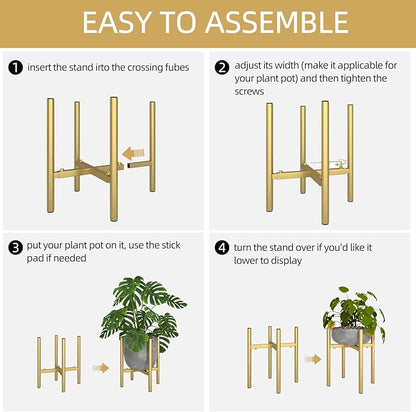 EASY TO ASSEMBLE

1 insert the stand irto the crossing fubes

2 adjust its width (make it applicable for your plant pot) and then tighten the screws

3 put your plant pot on it, use the stick pad if needed

4 turn the stand over if you'd like it lower to display