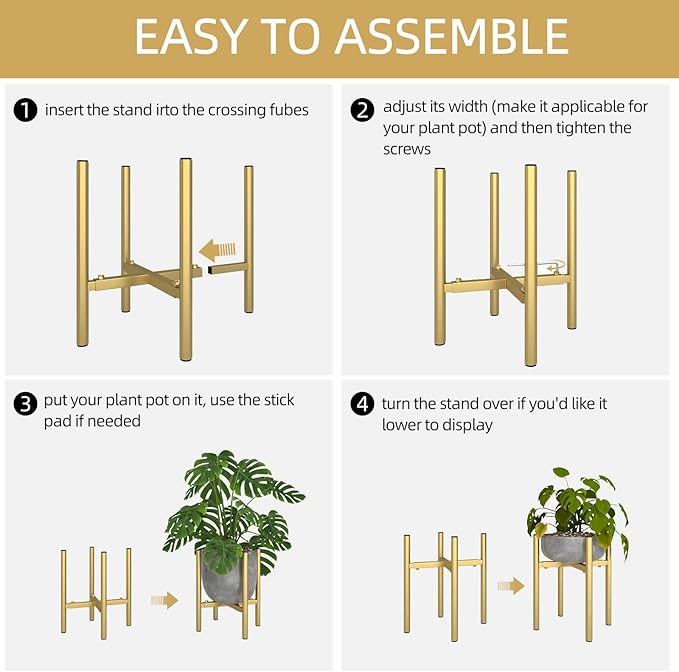 EASY TO ASSEMBLE

1 insert the stand irto the crossing fubes

2 adjust its width (make it applicable for your plant pot) and then tighten the screws

3 put your plant pot on it, use the stick pad if needed

4 turn the stand over if you'd like it lower to display