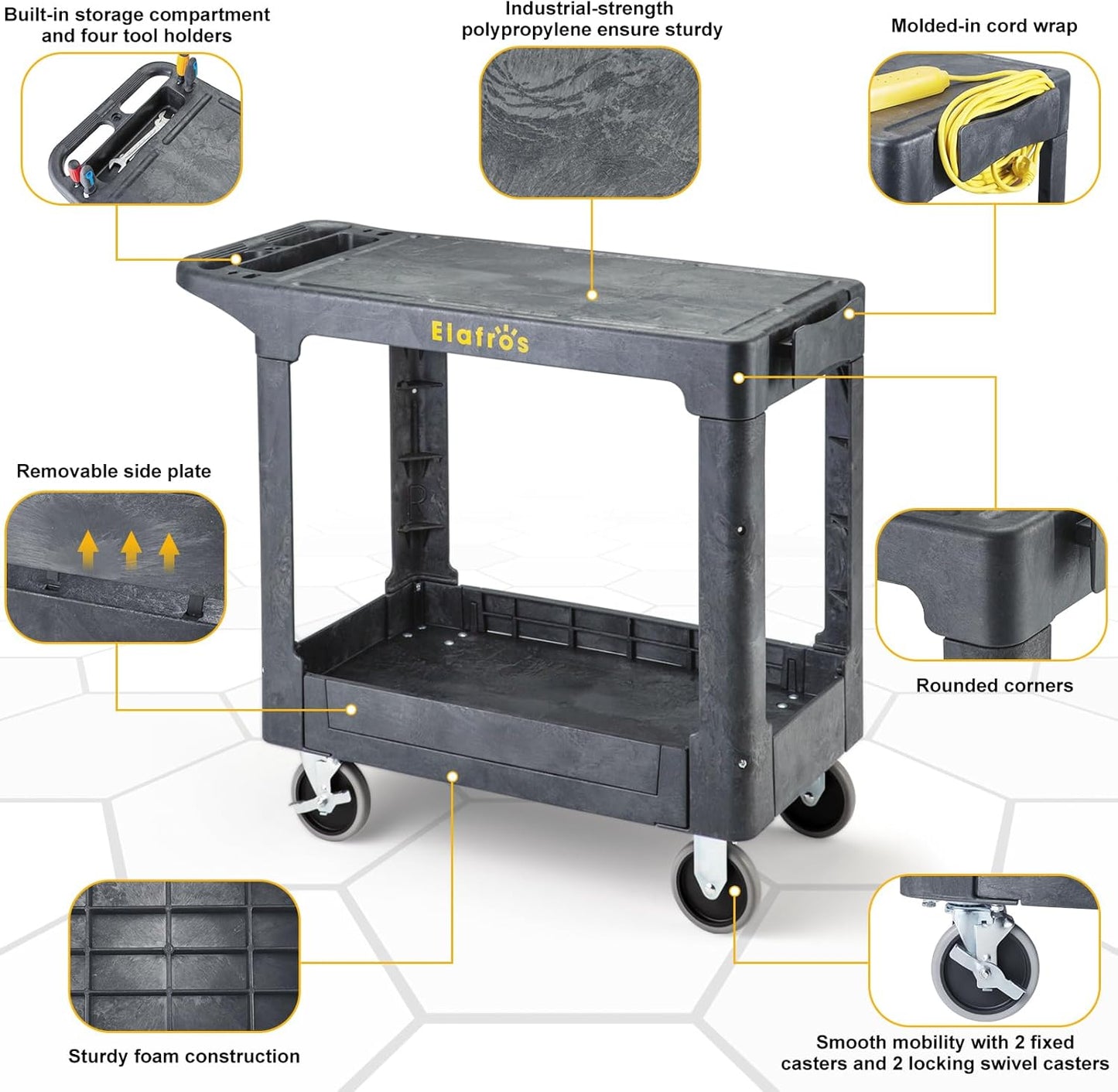 Built-in storage compartment and four tool holders

Industrial-strength polypropylene ensure sturdy

Molded-in cord wrap

Elafros

Removable side plate

Rounded corners

Sturdy foam construction

Smooth mobility with 2 fixed casters and 2 locking swivel casters