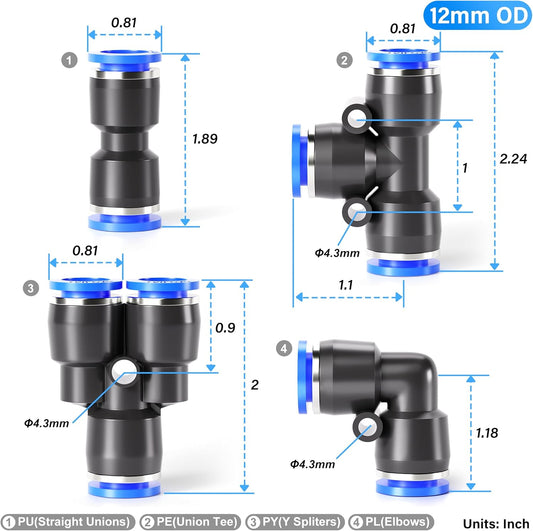 12mm OD

1
0.81
1.89

2
0.81
1
2.24
Φ4.3mm
1.1

3
0.81
0.9
2
Φ4.3mm

4
1.18
Φ4.3mm

1 PU(Straight Unions) 2 PE(Union Tee) 3 PY(Y Spliters) 4 PL(Elbows) Units: Inch