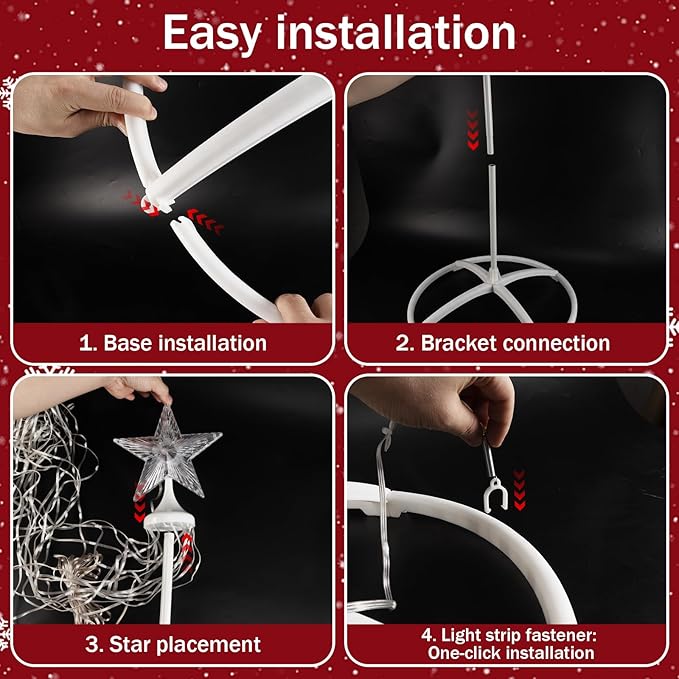 Easy installation

1. Base installation

2. Bracket connection

3. Star placement

4. Light strip fastener: One-click installation