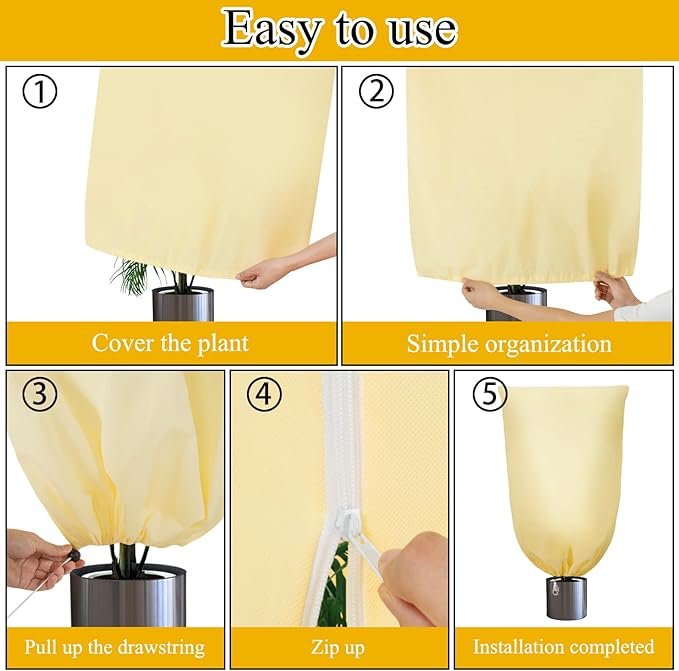 Easy to use

①

Cover the plant

②

Simple organization

③

Pull up the drawstring

④

Zip up

⑤

Installation completed