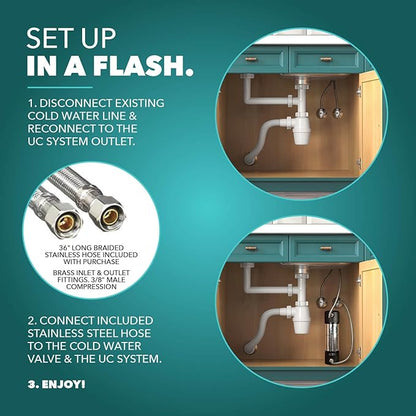 SET UP
IN A FLASH.

1. DISCONNECT EXISTING COLD WATER LINE & RECONNECT TO THE UC SYSTEM OUTLET.

36" LONG BRAIDED STAINLESS HOSE INCLUDED WITH PURCHASE

BRASS INLET & OUTLET FITTINGS. 3/8" MALE COMPRESSION

2. CONNECT INCLUDED STAINLESS STEEL HOSE TO THE COLD WATER VALVE & THE UC SYSTEM.

3. ENJOY!