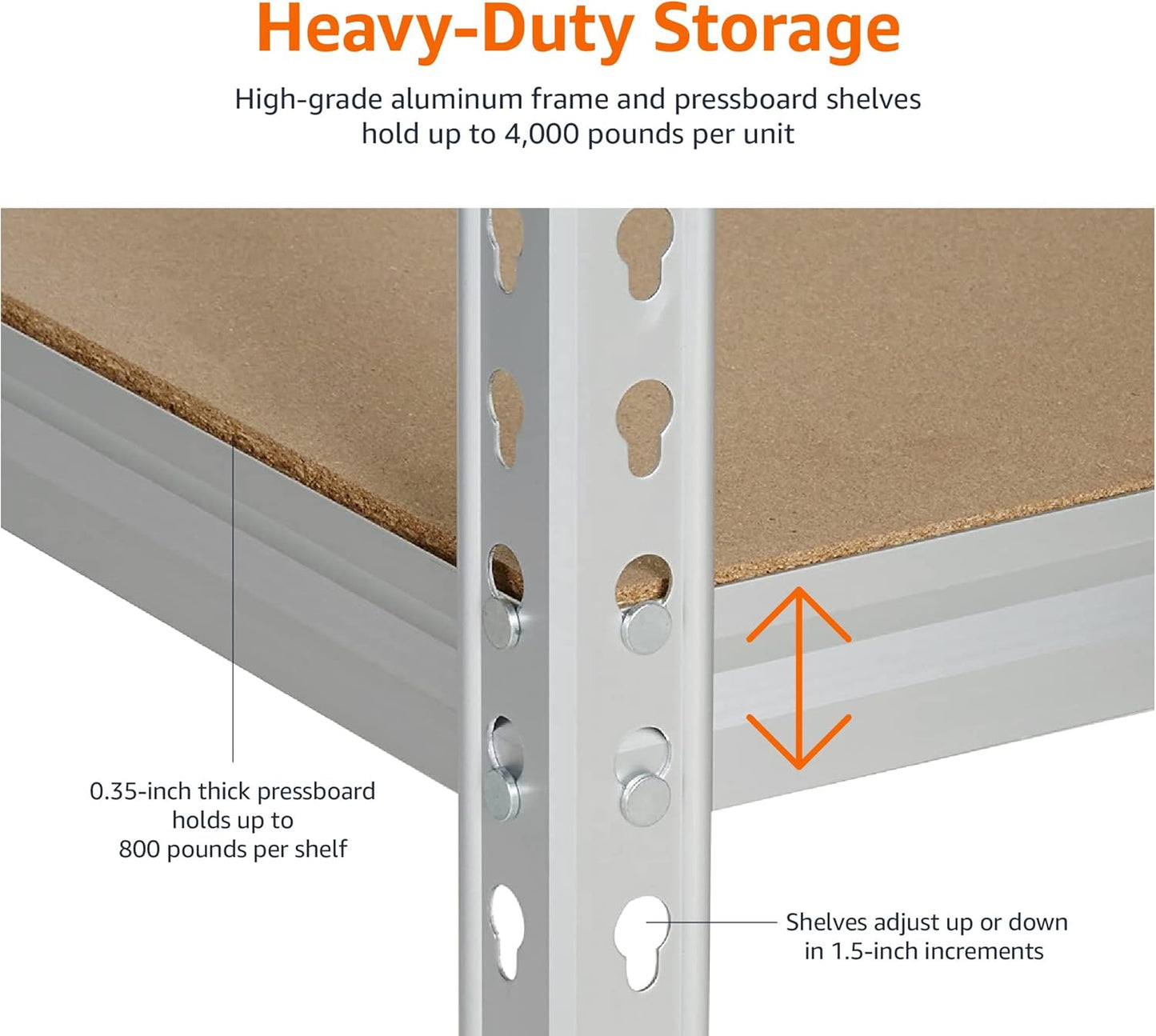 Heavy-Duty Storage

High-grade aluminum frame and pressboard shelves hold up to 4,000 pounds per unit

0.35-inch thick pressboard holds up to 800 pounds per shelf

Shelves adjust up or down in 1.5-inch increments