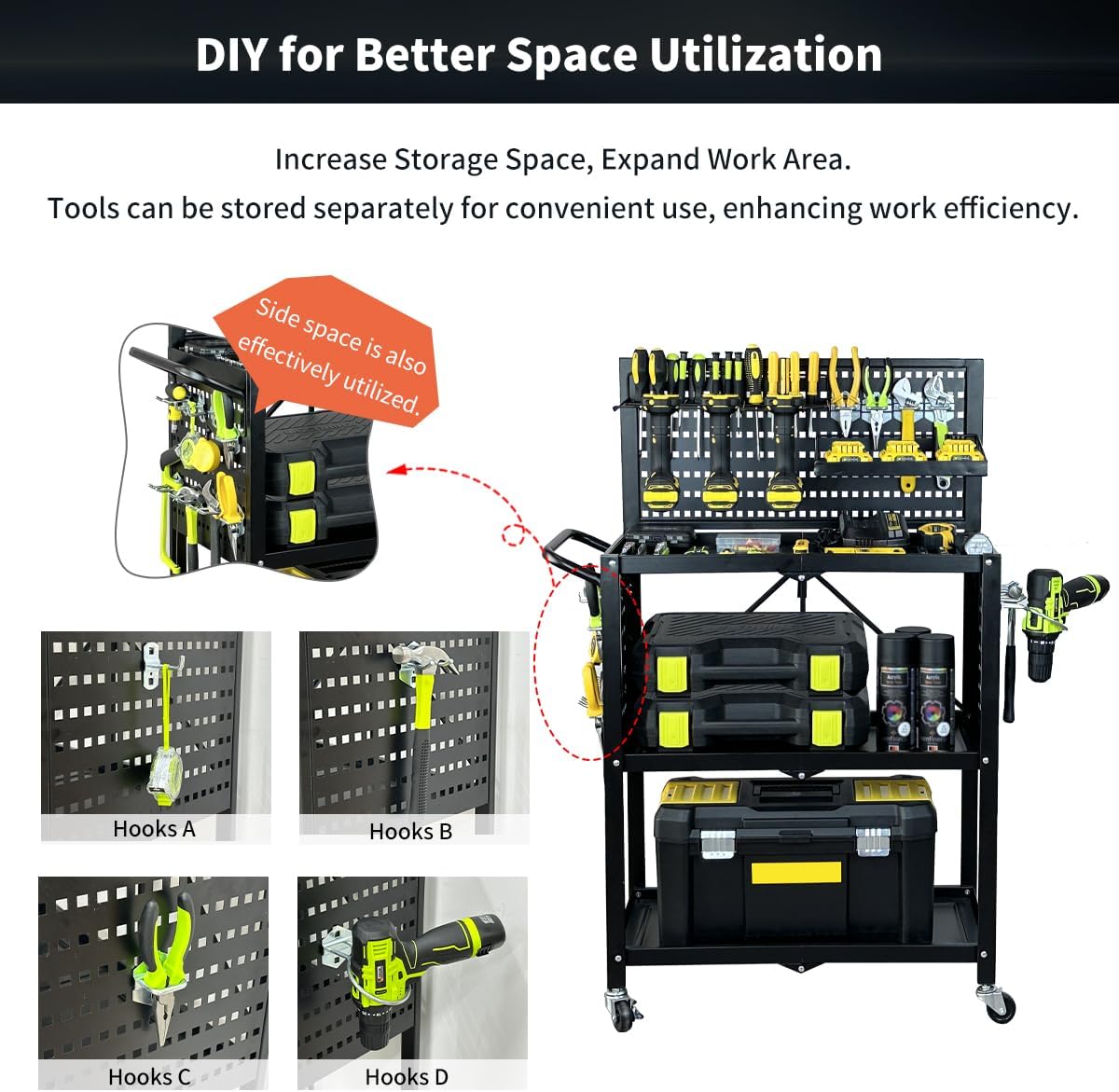 DIY for Better Space Utilization

Increase Storage Space, Expand Work Area.
Tools can be stored separately for convenient use, enhancing work efficiency.

Side space is also effectively utilized.

Hooks A

Hooks B

Hooks C

Hooks D