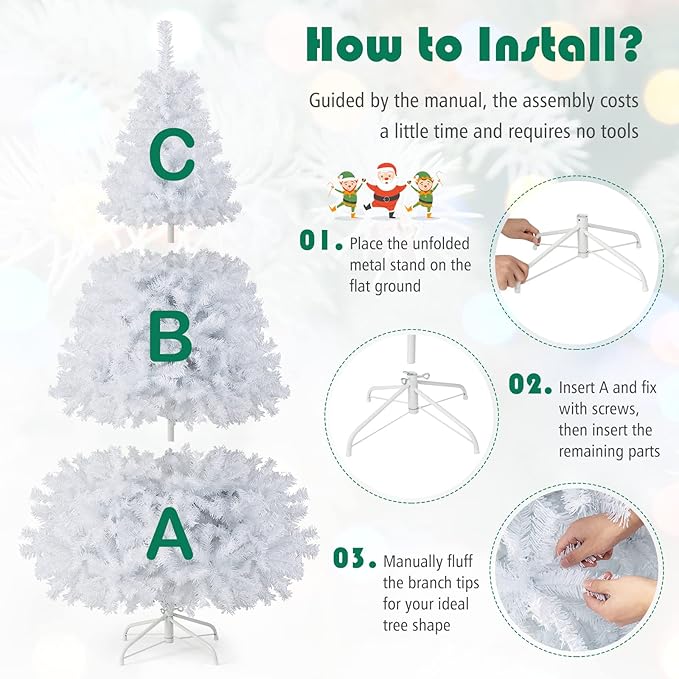 How to Install?

Guided by the manual, the assembly costs a little time and requires no tools

C

B

A

01. Place the unfolded metal stand on the flat ground

02. Insert A and fix with screws, then insert the remaining parts

03. Manually fluff the branch tips for your ideal tree shape