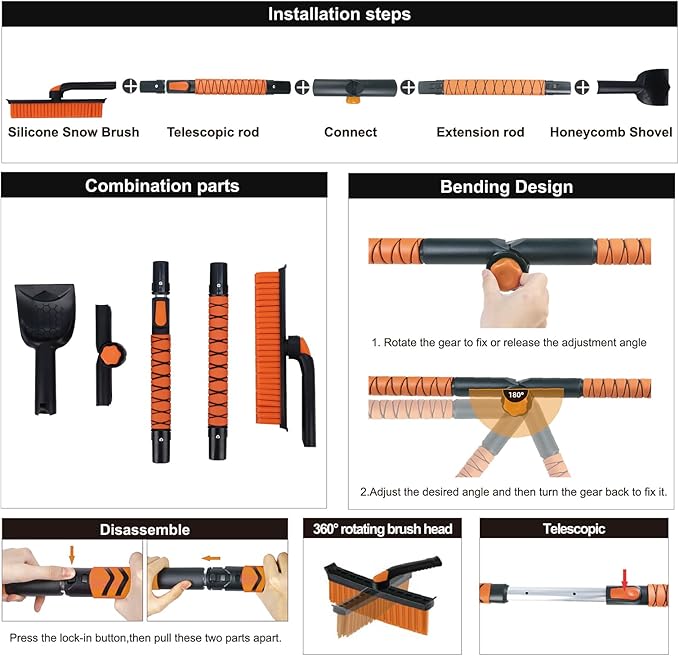 Installation steps

Silicone Snow Brush

Telescopic rod

Connect

Extension rod

Honeycomb Shovel

Combination parts

Bending Design

1. Rotate the gear to fix or release the adjustment angle

180°

2.Adjust the desired angle and then turn the gear back to fix it.

Disassemble

Press the lock-in button,then pull these two parts apart.

360° rotating brush head

Telescopic