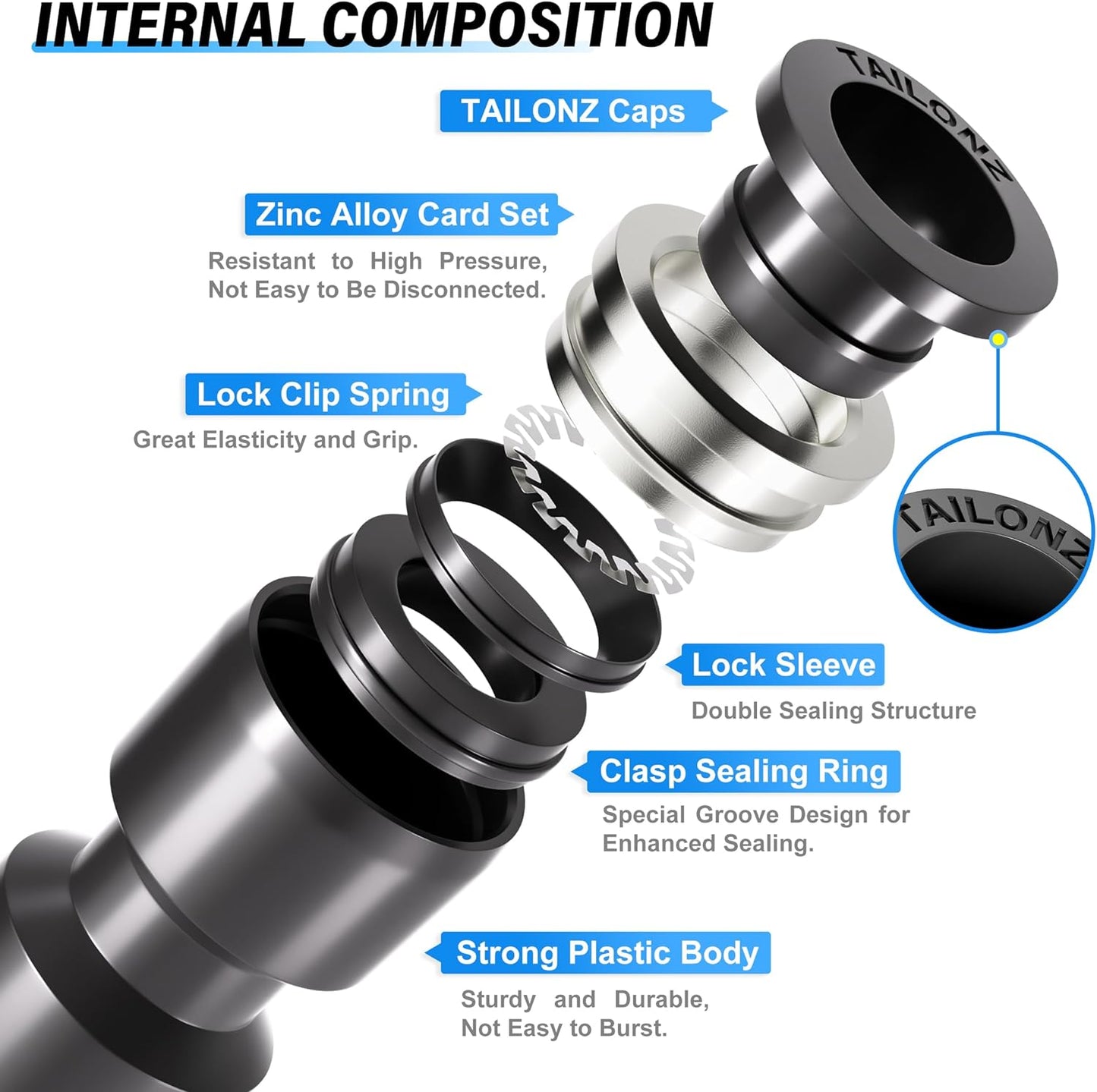 INTERNAL COMPOSITION

TAILONZ Caps

TAILONZ

Zinc Alloy Card Set

Resistant to High Pressure, Not Easy to Be Disconnected.

Lock Clip Spring

Great Elasticity and Grip.

TAILONZ

Lock Sleeve

Double Sealing Structure

Clasp Sealing Ring

Special Groove Design for Enhanced Sealing.

Strong Plastic Body

Sturdy and Durable, Not Easy to Burst.