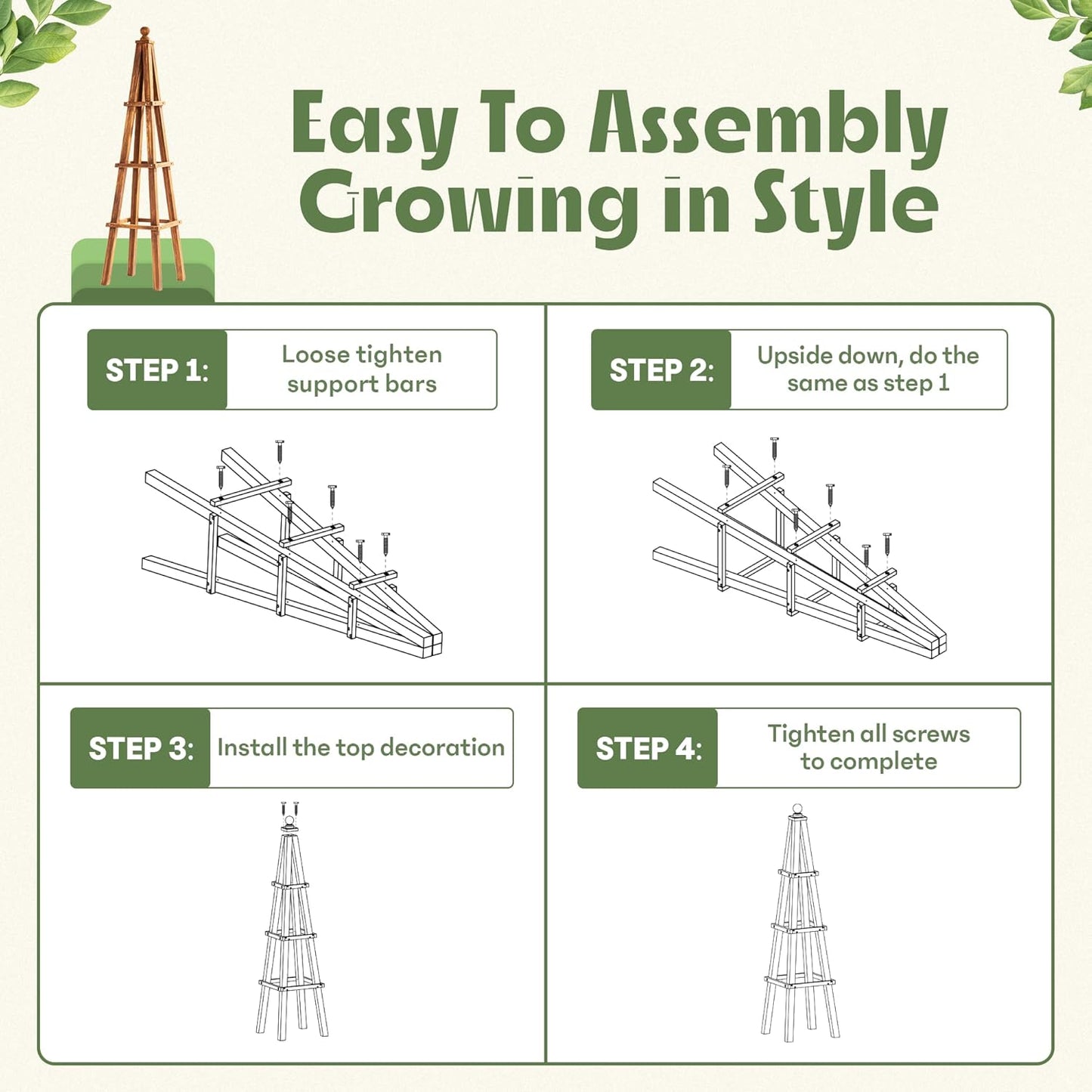 Easy To Assembly
Growing in Style

STEP 1: Loose tighten support bars

STEP 2: Upside down, do the same as step 1

STEP 3: Install the top decoration

STEP 4: Tighten all screws to complete