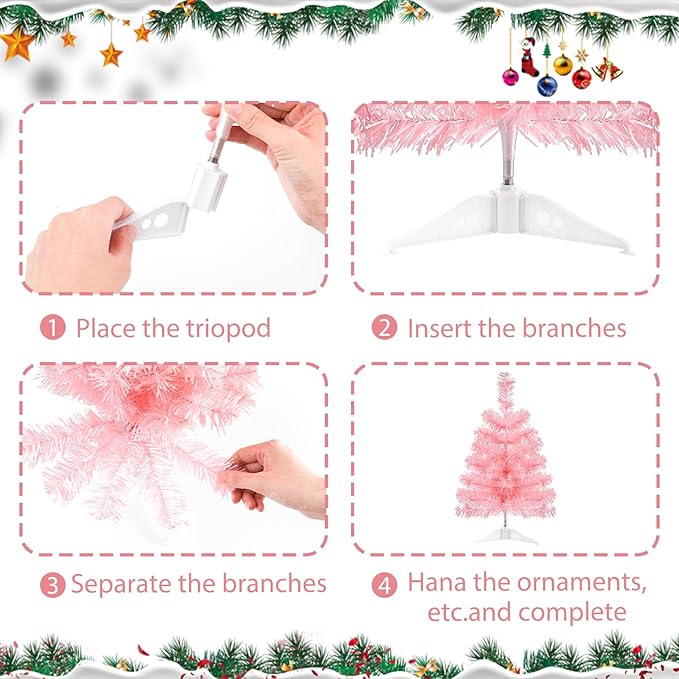 1 Place the triopod

2 Insert the branches

3 Separate the branches

4 Hana the ornaments, etc.and complete